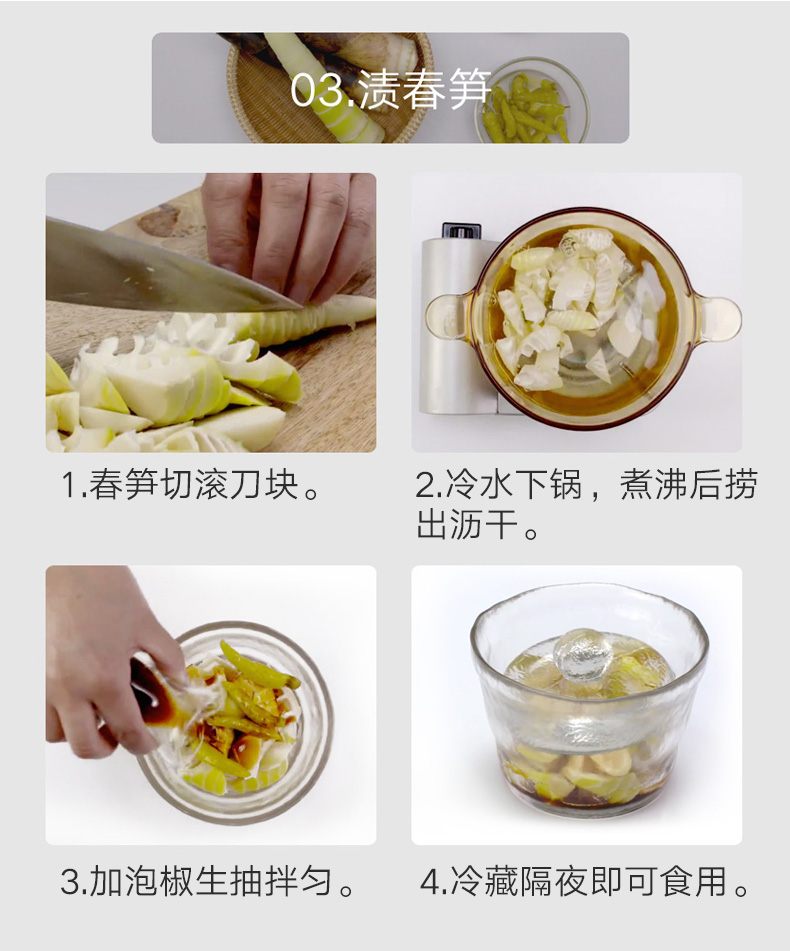 03.渍春笋

1.春笋切滚刀块。

2.冷水下锅，煮沸后捞出沥干。

3.加泡椒生抽拌匀。

4.冷藏隔夜即可食用。