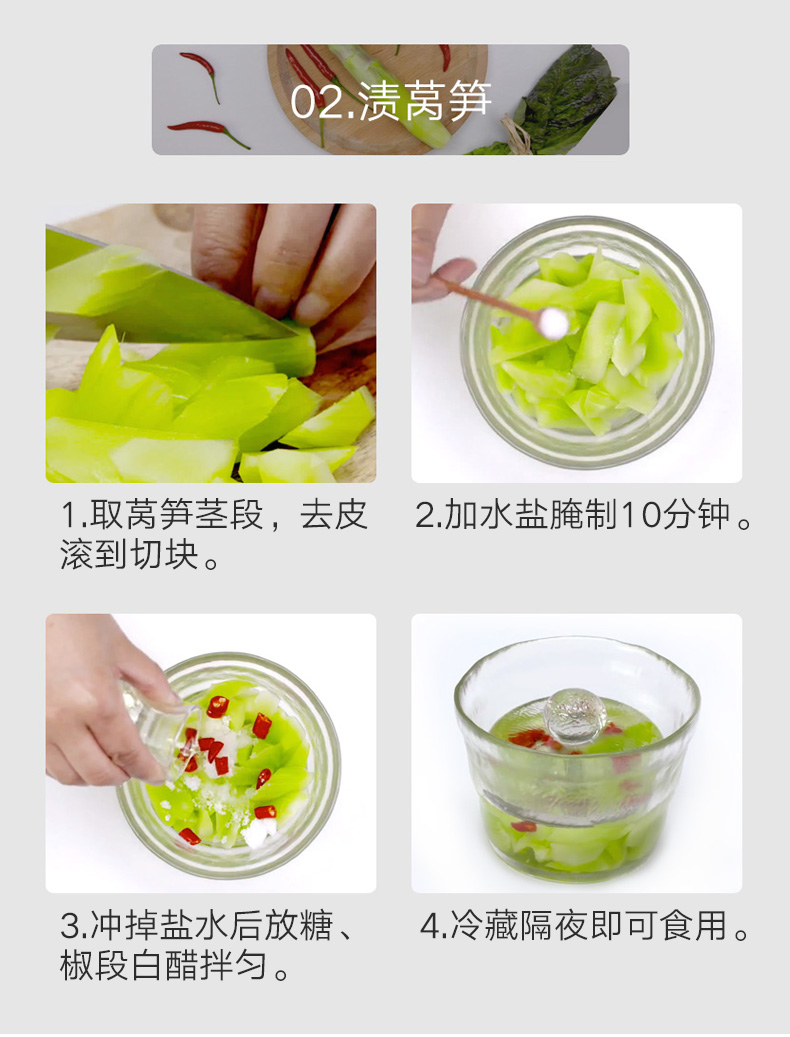 02.渍莴笋

1.取莴笋茎段，去皮滚到切块。

2.加水盐腌制10分钟。

3.冲掉盐水后放糖、椒段白醋拌匀。

4.冷藏隔夜即可食用。