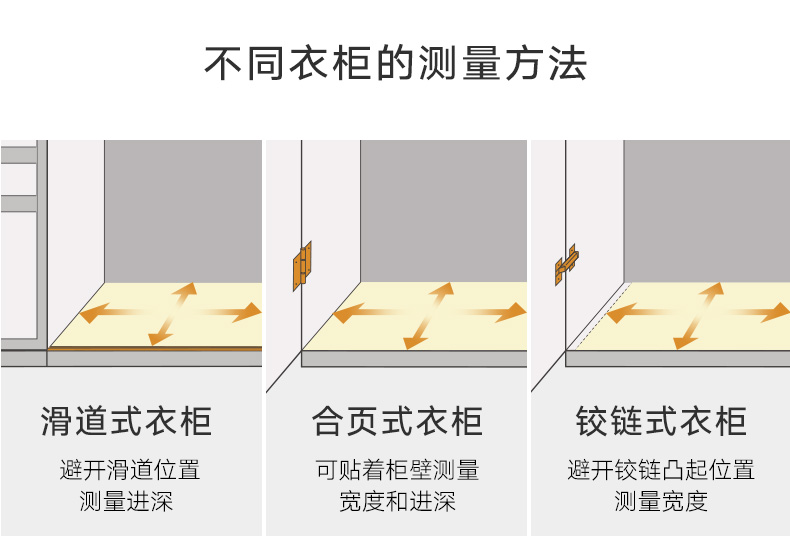 不同衣柜的测量方法

滑道式衣柜

避开滑道位置
测量进深

合页式衣柜

可贴着柜壁测量
宽度和进深

铰链式衣柜

避开铰链凸起位置
测量宽度