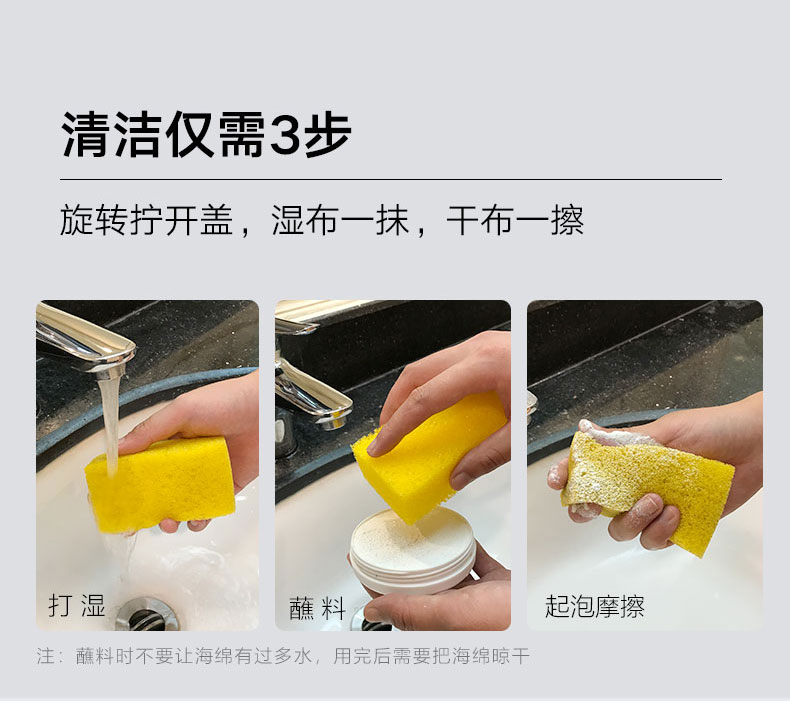 清洁仅需3步

旋转拧开盖，湿布一抹，干布一擦

打 湿

蘸 料

起泡摩擦

注：蘸料时不要让海绵有过多水，用完后需要把海绵晾干