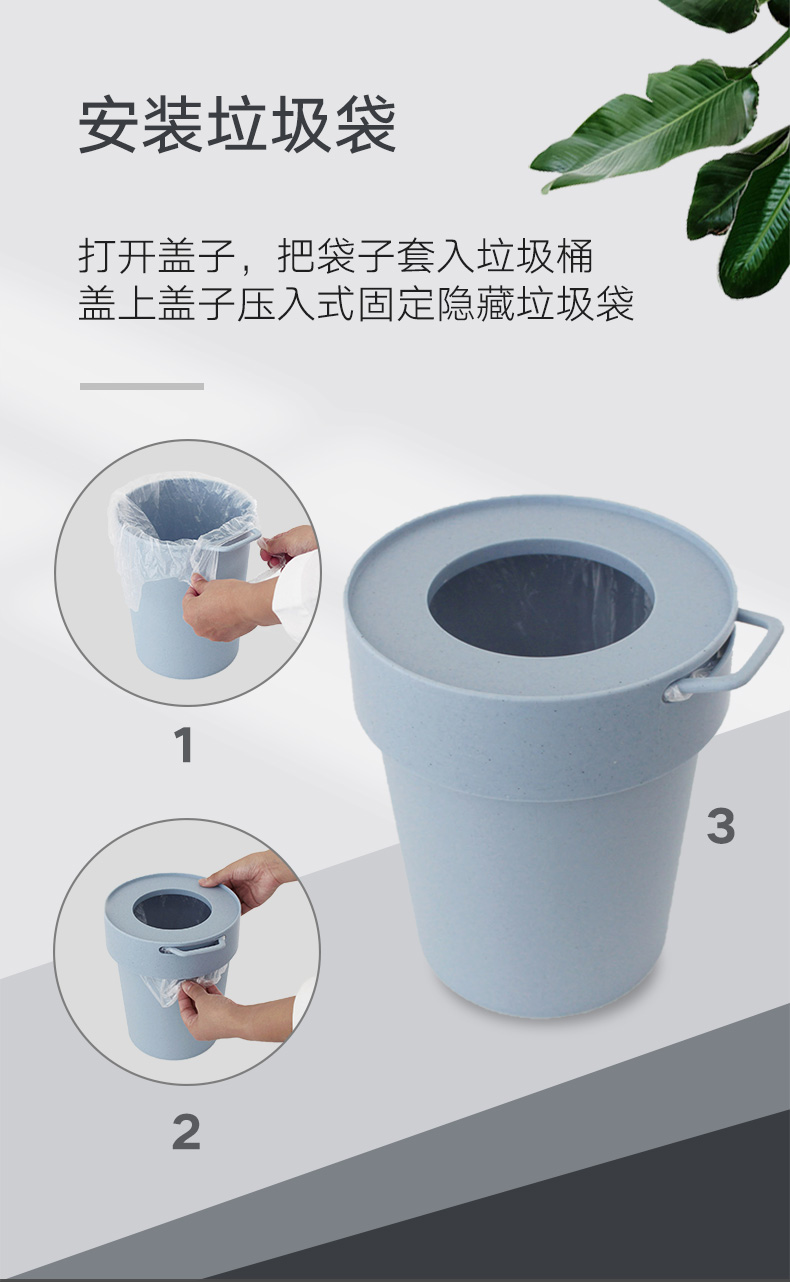 安装垃圾袋

打开盖子，把袋子套入垃圾桶
盖上盖子压入式固定隐藏垃圾袋

1

2

3