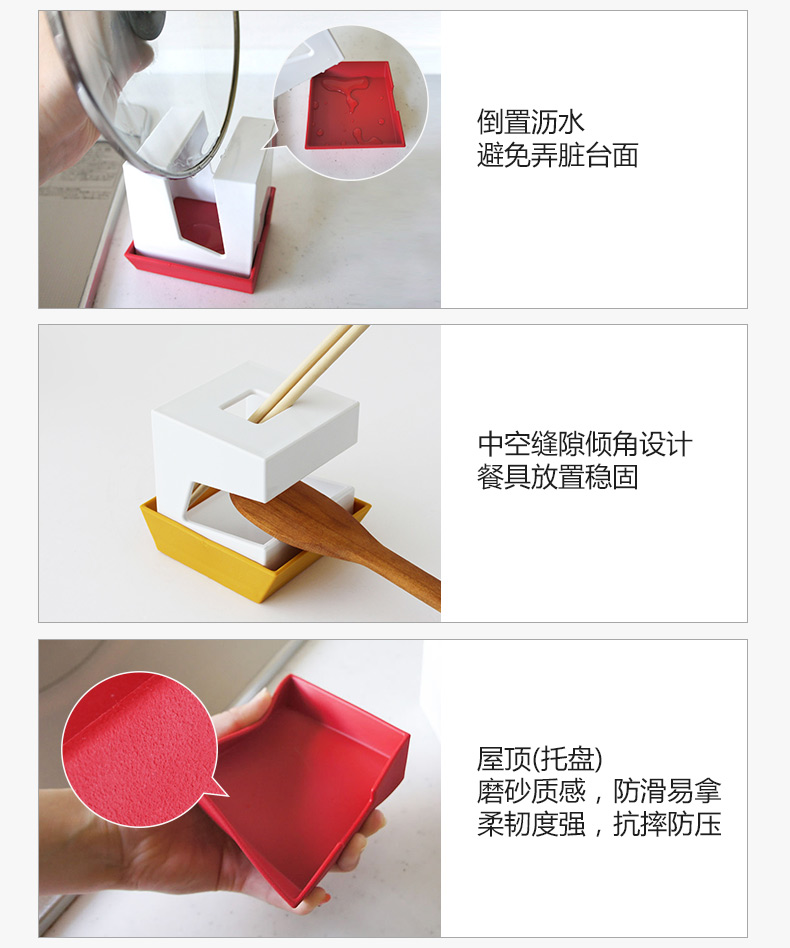 倒置沥水
避免弄脏台面

中空缝隙倾角设计
餐具放置稳固

屋顶(托盘)
磨砂质感，防滑易拿
柔韧度强，抗摔防压