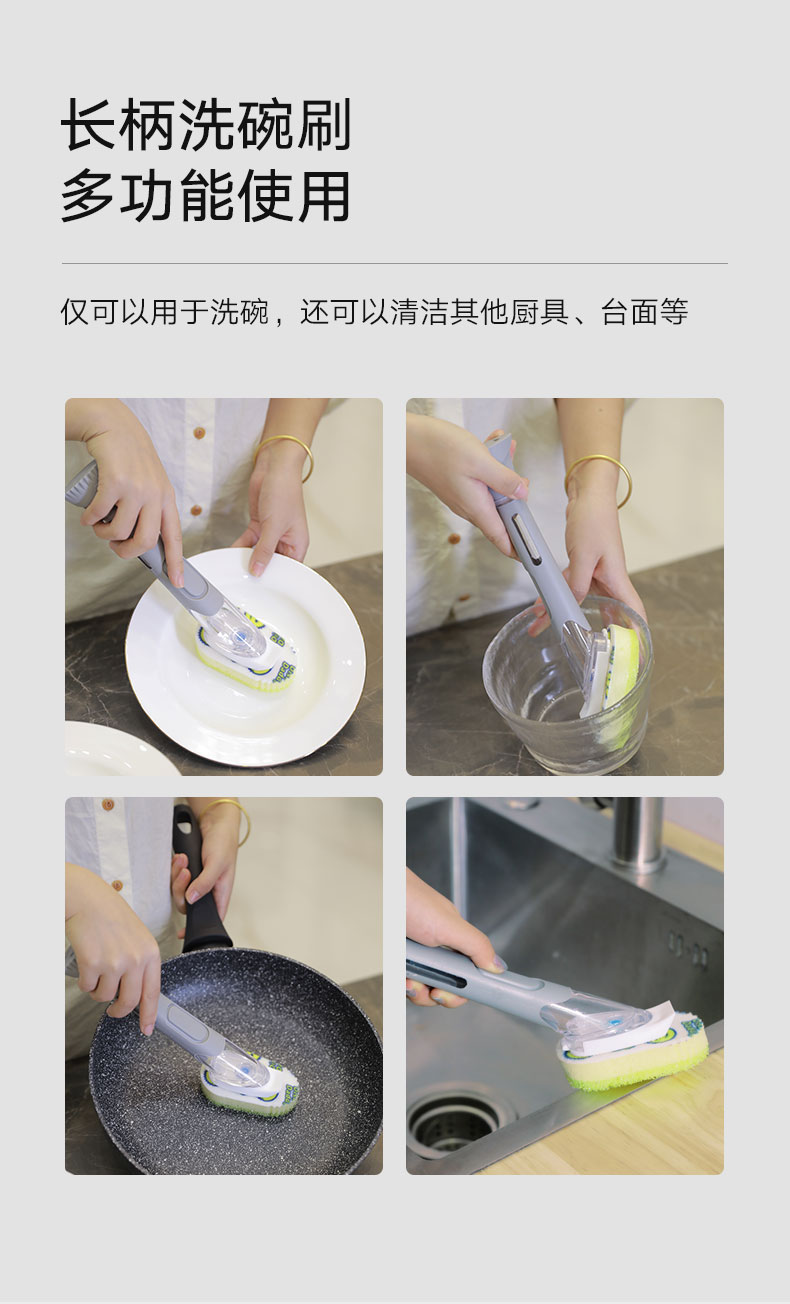 长柄洗碗刷
多功能使用

仅可以用于洗碗，还可以清洁其他厨具、台面等